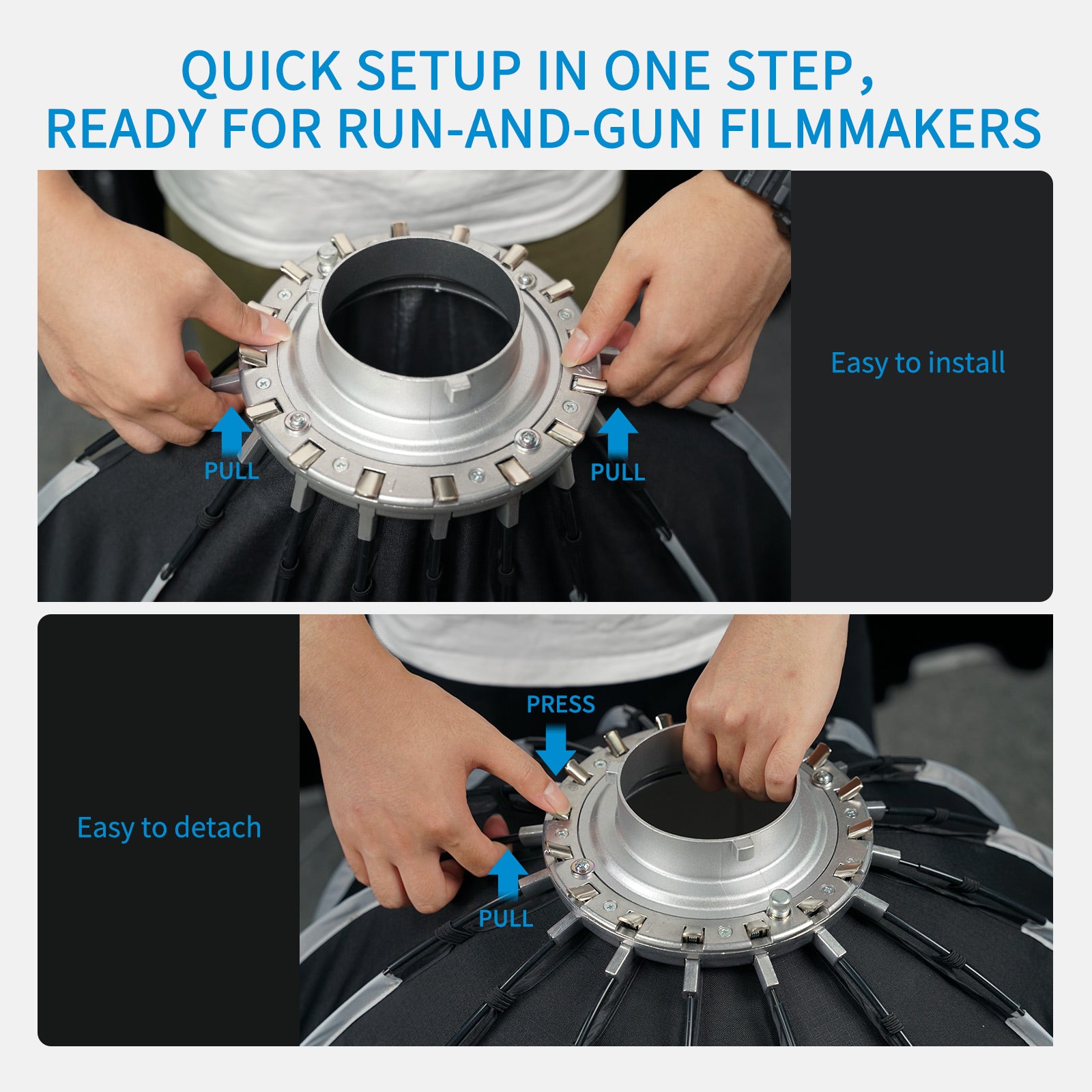 QUICK SETUP IN ONE STEP,
READY FOR RUN-AND-GUN FILMMAKERS

PULL

PULL

Easy to install

Easy to detach

PRESS

PULL